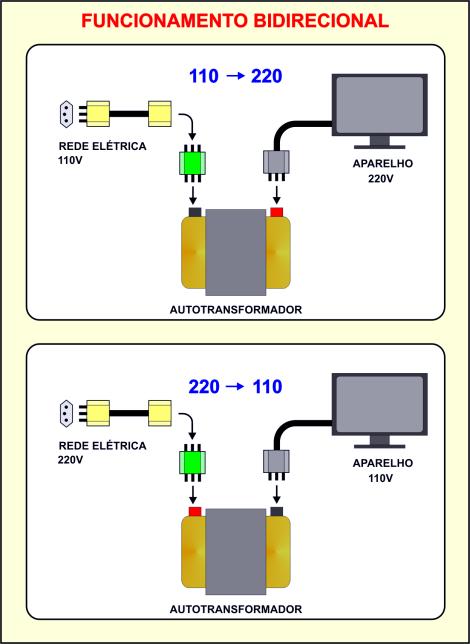 FUNCIONAMENTO BIDIRECIONAL

110 → 220

REDE ELÉTRICA
110V

APARELHO
220V

AUTOTRANSFORMADOR

220 → 110

REDE ELÉTRICA
220V

APARELHO
110V

AUTOTRANSFORMADOR